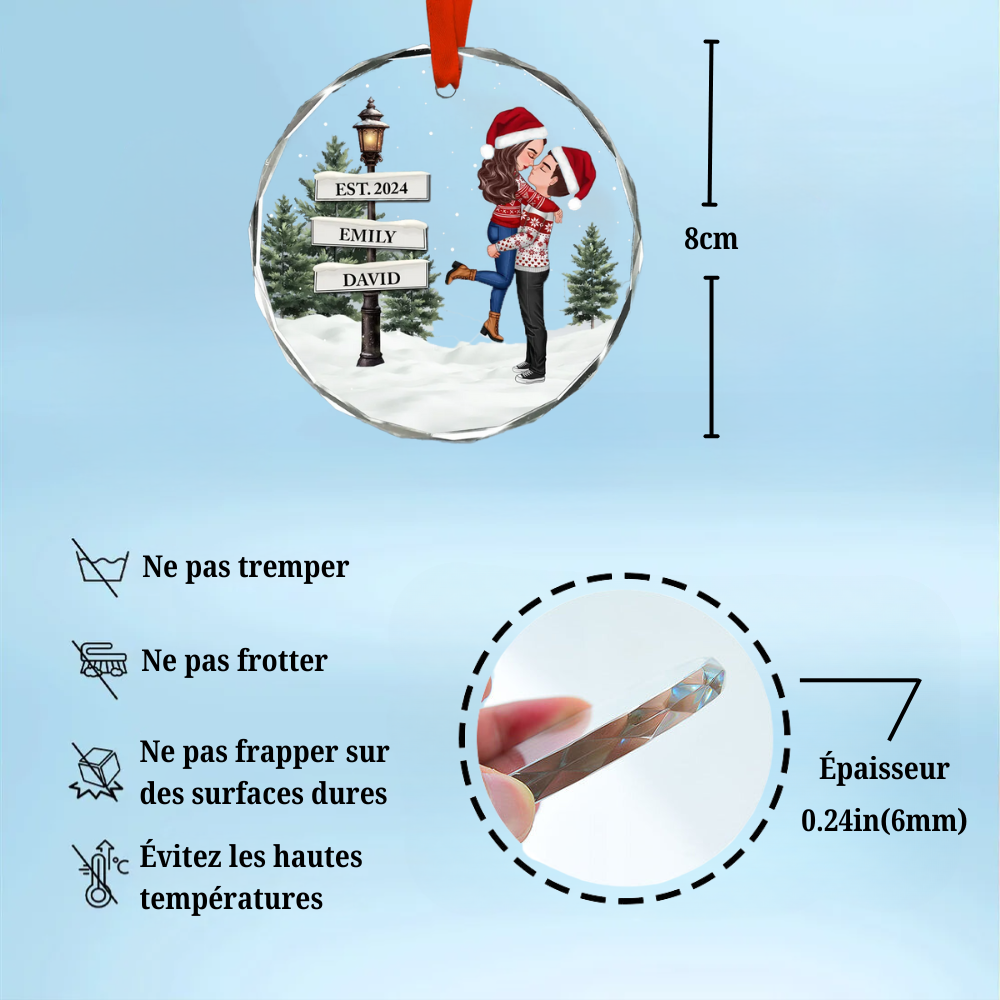 EST. 2024
EMILY
DAVID

8cm

Ne pas tremper

Ne pas frotter

Ne pas frapper sur des surfaces dures

Évitez les hautes températures

°C

Épaisseur
0.24in(6mm)