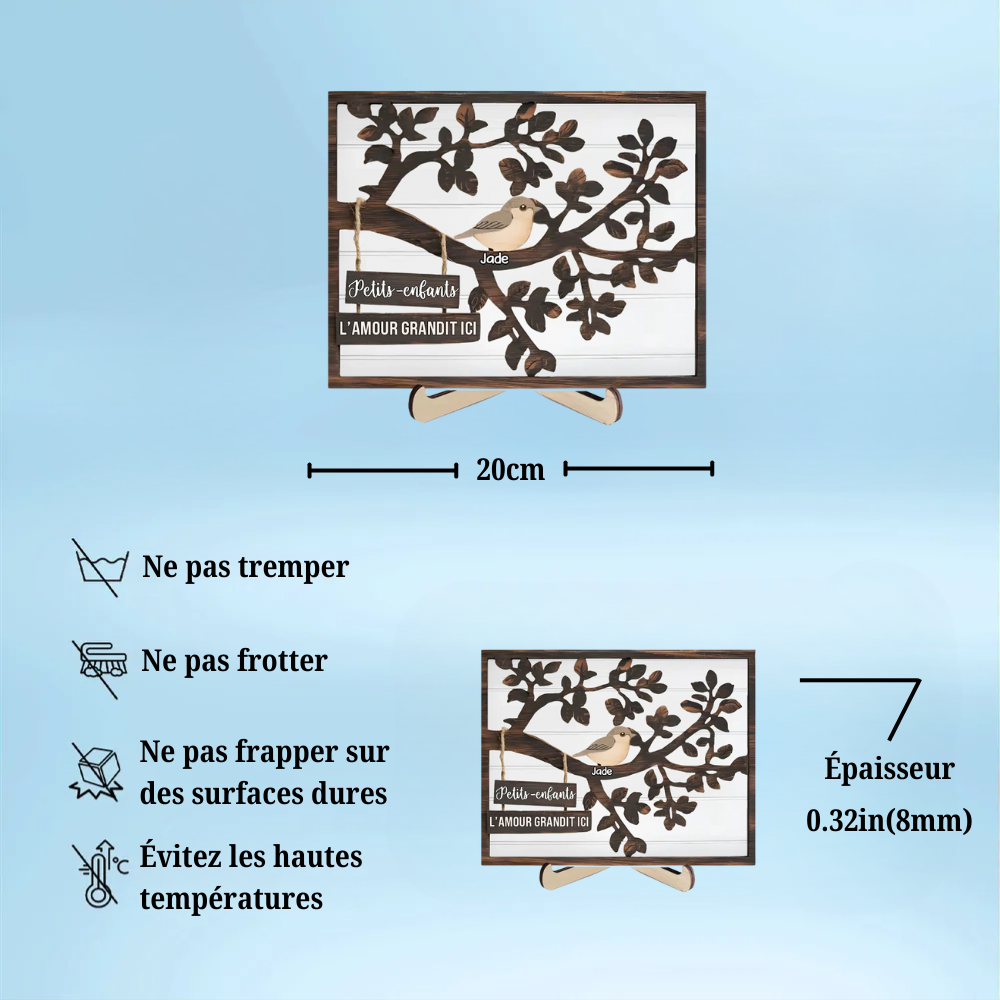 Jade

Petits-enfants

L'AMOUR GRANDIT ICI

20cm

Ne pas tremper

Ne pas frotter

Ne pas frapper sur des surfaces dures

Évitez les hautes températures

Jade

Petits-enfants

L'AMOUR GRANDIT ICI

Épaisseur
0.32in(8mm)